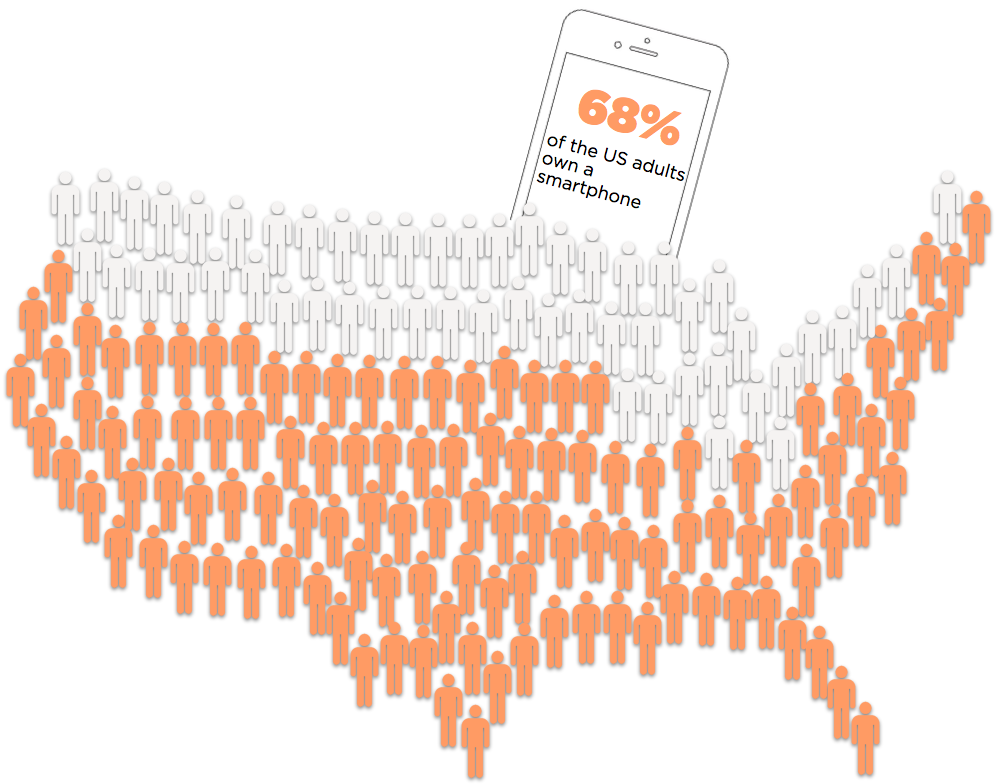 68%
of the US adults own a smartphone